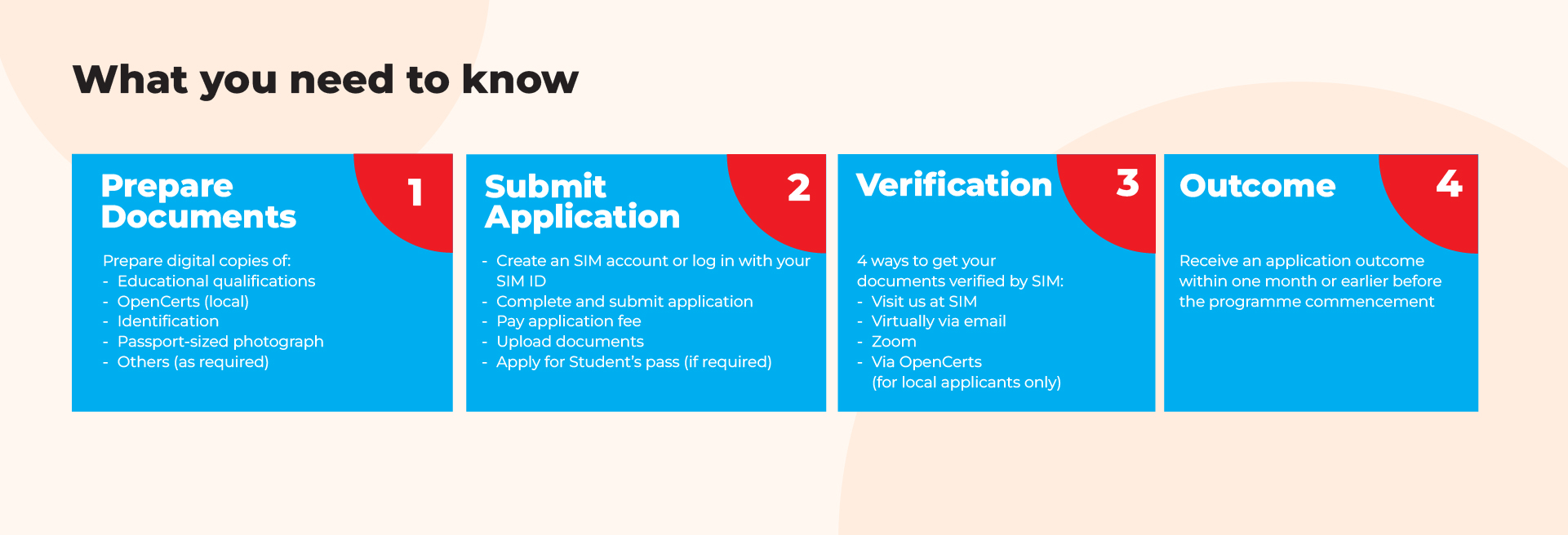 What you need to know

Prepare Documents

1

Prepare digital copies of:
- Educational qualifications
- OpenCerts (local)
- Identification
- Passport-sized photograph
- Others (as required)

Submit Application

2

- Create an SIM account or log in with your SIM ID
- Complete and submit application
- Pay application fee
- Upload documents
- Apply for Student's pass (if required)

Verification

3

4 ways to get your documents verified by SIM:
- Visit us at SIM
- Virtually via email
- Zoom
- Via OpenCerts (for local applicants only)

Outcome

4

Receive an application outcome within one month or earlier before the programme commencement